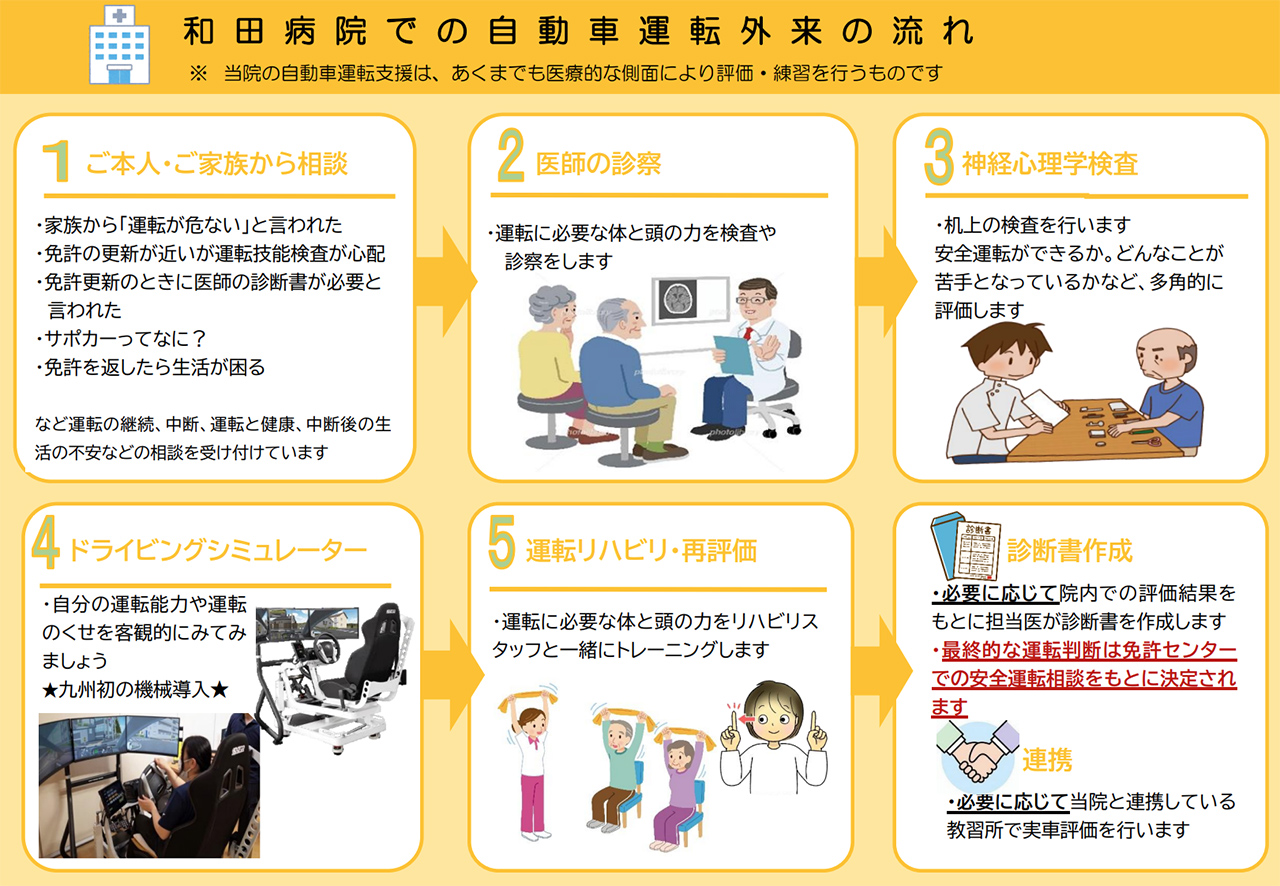 和田病院での自動車運転外来の流れ

※ 当院の自動車運転支援は、あくまでも医療的な側面により評価・練習を行うものです

1 ご本人・ご家族から相談

・家族から「運転が危ない」と言われた
・免許の更新が近いが運転技能検査が心配
・免許更新のときに医師の診断書が必要と言われた
・サポカーってなに？
・免許を返したら生活が困る

など運転の継続、中断、運転と健康、中断後の生活の不安などの相談を受け付けています

2 医師の診察

・運転に必要な体と頭の力を検査や診察をします

3 神経心理学検査

・机上の検査を行います
安全運転ができるか。どんなことが苦手となっているかなど、多角的に評価します

4 ドライビングシミュレーター

・自分の運転能力や運転のくせを客観的にみてみましょう
★九州初の機械導入★

5 運転リハビリ・再評価

・運転に必要な体と頭の力をリハビリスタッフと一緒にトレーニングします

診断書

診断書作成

・必要に応じて院内での評価結果をもとに担当医が診断書を作成します
・最終的な運転判断は免許センターでの安全運転相談をもとに決定されます

連携

・必要に応じて当院と連携している教習所で実車評価を行います